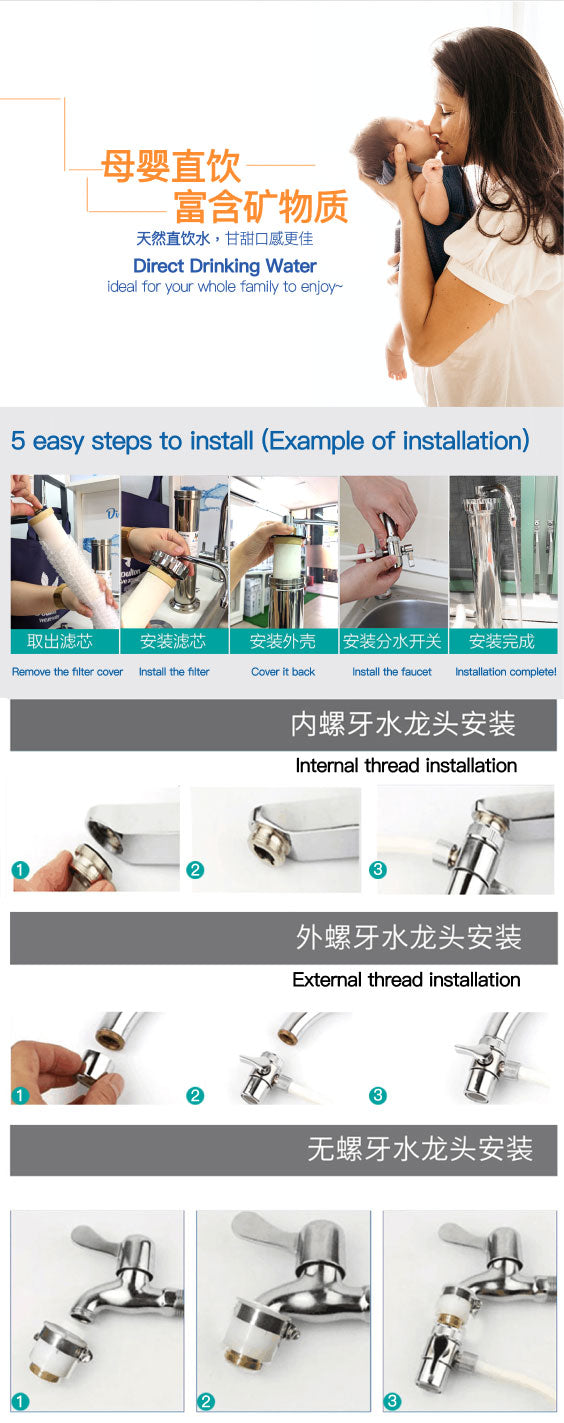 母婴直饮
富含矿物质
天然直饮水，甘甜口感更佳
Direct Drinking Water
ideal for your whole family to enjoy~

5 easy steps to install (Example of installation)

取出滤芯
Remove the filter cover
安装滤芯
Install the filter
安装外壳
Cover it back
安装分水开关
Install the faucet
安装完成
Installation complete!

内螺牙水龙头安装
Internal thread installation
1
2
3

外螺牙水龙头安装
External thread installation
1
2
3

无螺牙水龙头安装
1
2
3